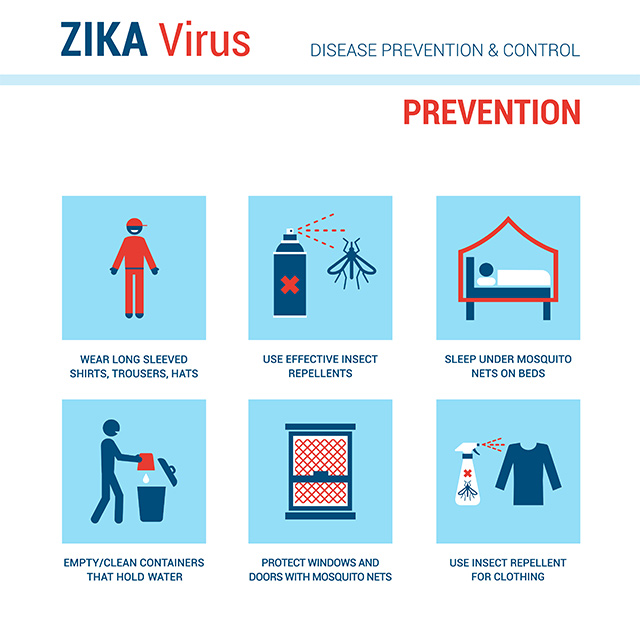 ZIKA Virus

DISEASE PREVENTION & CONTROL

PREVENTION

WEAR LONG SLEEVED SHIRTS, TROUSERS, HATS

USE EFFECTIVE INSECT REPELLENTS

SLEEP UNDER MOSQUITO NETS ON BEDS

EMPTY/CLEAN CONTAINERS THAT HOLD WATER

PROTECT WINDOWS AND DOORS WITH MOSQUITO NETS

USE INSECT REPELLENT FOR CLOTHING